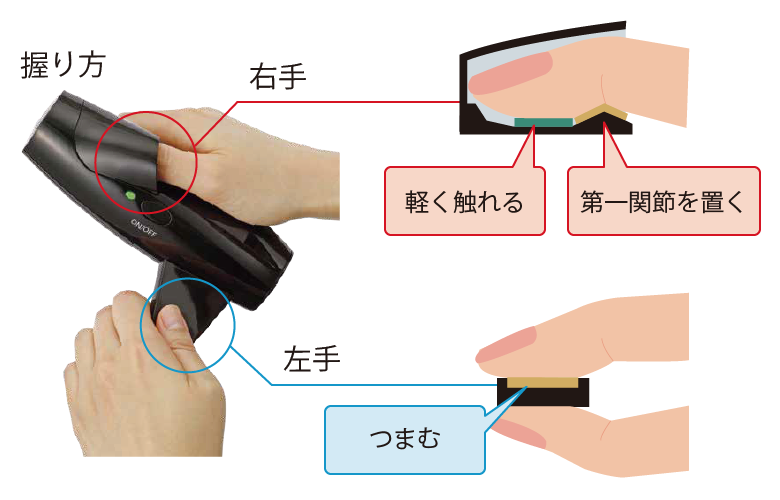 握り方

右手

ON/OFF

軽く触れる

第一関節を置く

左手

つまむ